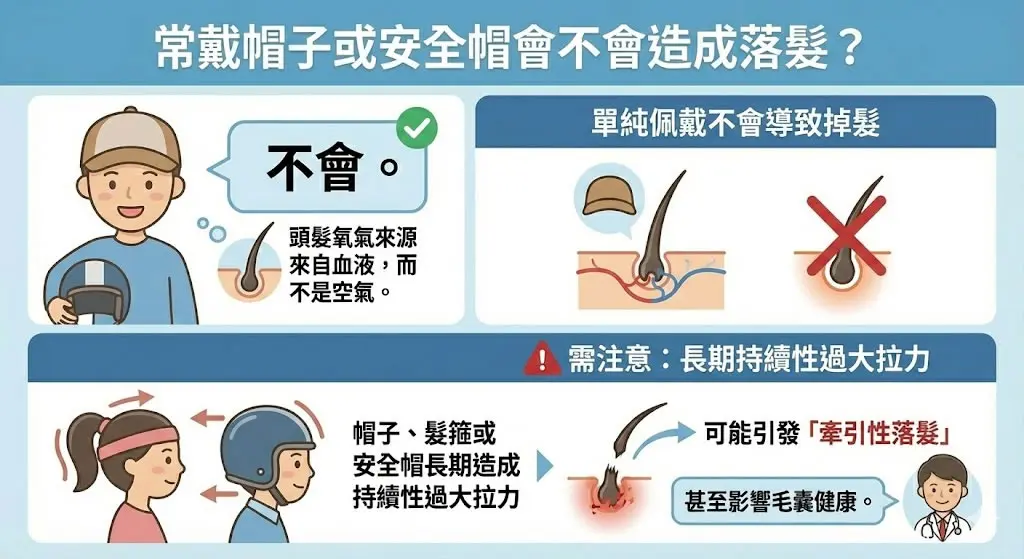 常戴帽子或安全帽會不會造成落髮？

不會。

頭髮氧氣來源來自血液，而不是空氣。

單純佩戴不會導致掉髮

需注意：長期持續性過大拉力

帽子、髮箍或安全帽長期造成持續性過大拉力

可能引發「牽引性落髮」

甚至影響毛囊健康。